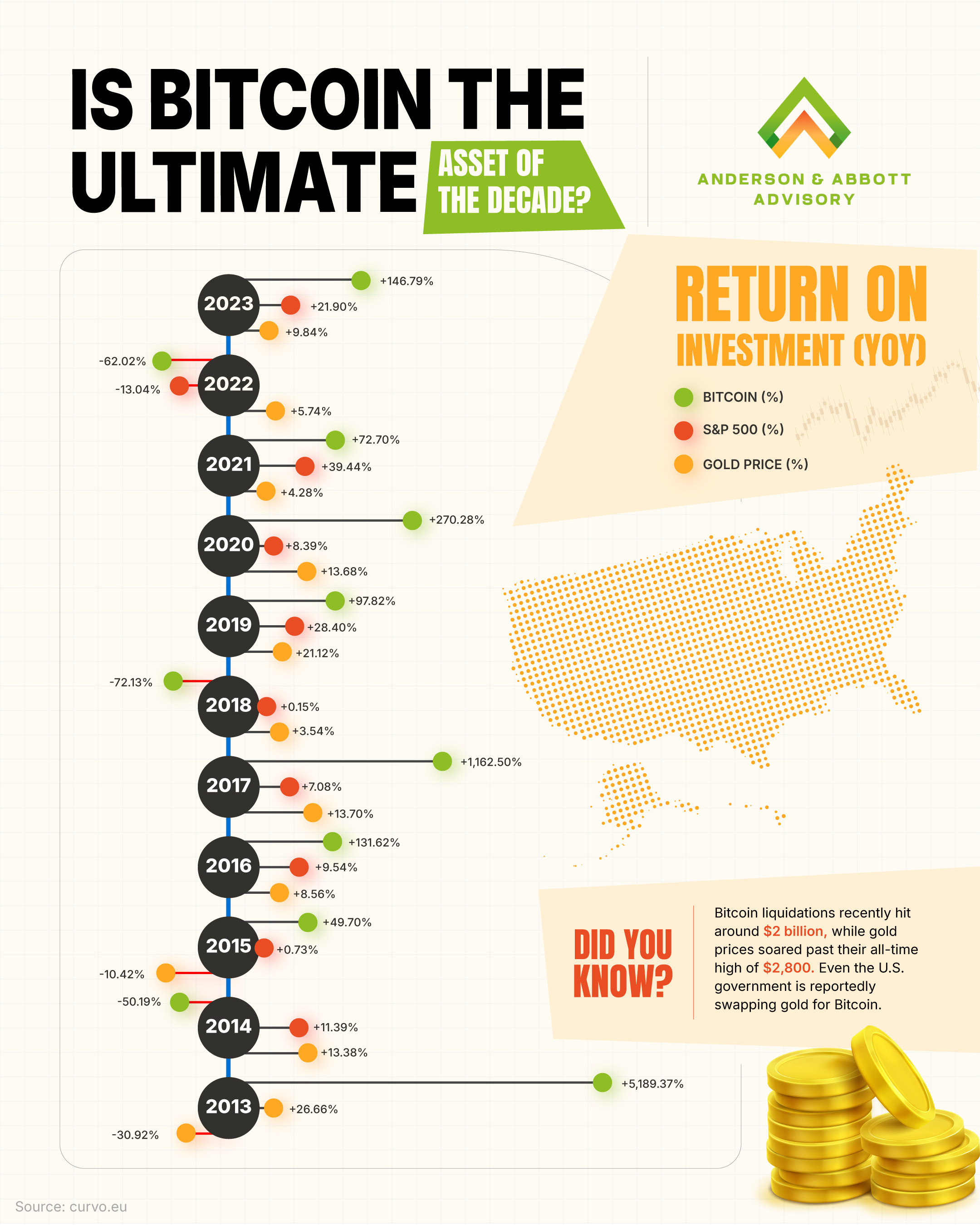 IS BITCOIN THE ULTIMATE ASSET OF THE DECADE?

ANDERSON & ABBOTT ADVISORY

RETURN ON INVESTMENT (YOY)

BITCOIN (%)
S&P 500 (%)
GOLD PRICE (%)

2023
+146.79%
+21.90%
+9.84%

2022
-62.02%
-13.04%
+5.74%

2021
+72.70%
+39.44%
+4.28%

2020
+270.28%
+8.39%
+13.68%

2019
+97.82%
+28.40%
+21.12%

2018
-72.13%
+0.15%
+3.54%

2017
+1,162.50%
+7.08%
+13.70%

2016
+131.62%
+9.54%
+8.56%

2015
+49.70%
+0.73%
-10.42%

2014
-50.19%
+11.39%
+13.38%

2013
+5,189.37%
+26.66%
-30.92%

DID YOU KNOW?

Bitcoin liquidations recently hit around $2 billion, while gold prices soared past their all-time high of $2,800. Even the U.S. government is reportedly swapping gold for Bitcoin.

Source: curvo.eu