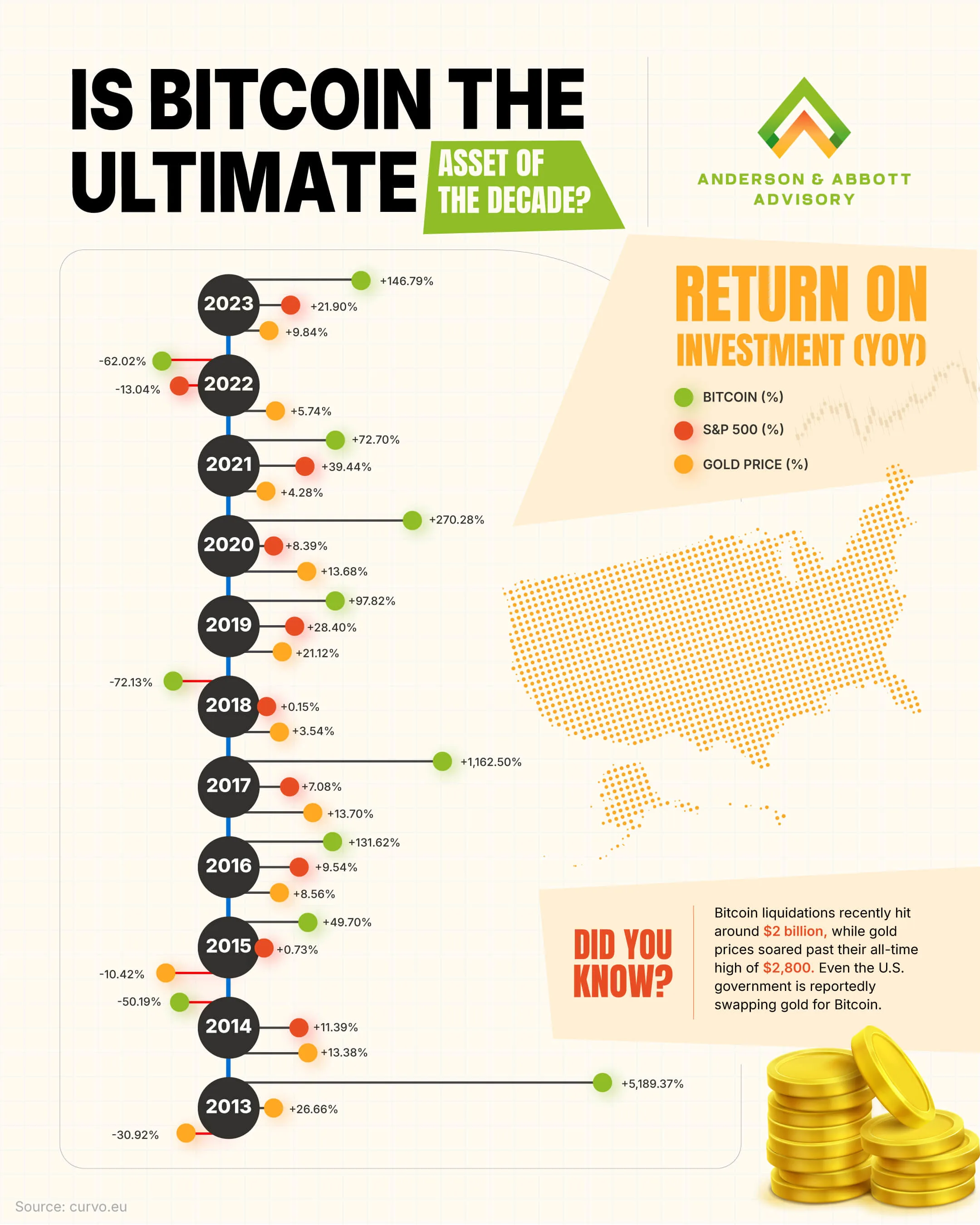 IS BITCOIN THE ULTIMATE ASSET OF THE DECADE?

ANDERSON & ABBOTT ADVISORY

RETURN ON INVESTMENT (YOY)

BITCOIN (%)
S&P 500 (%)
GOLD PRICE (%)

2023
+146.79%
+21.90%
+9.84%

2022
-62.02%
-13.04%
+5.74%

2021
+72.70%
+39.44%
+4.28%

2020
+270.28%
+8.39%
+13.68%

2019
+97.82%
+28.40%
+21.12%

2018
-72.13%
+0.15%
+3.54%

2017
+1,162.50%
+7.08%
+13.70%

2016
+131.62%
+9.54%
+8.56%

2015
+49.70%
+0.73%
-10.42%

2014
-50.19%
+11.39%
+13.38%

2013
+5,189.37%
+26.66%
-30.92%

DID YOU KNOW?

Bitcoin liquidations recently hit around $2 billion, while gold prices soared past their all-time high of $2,800. Even the U.S. government is reportedly swapping gold for Bitcoin.

Source: curvo.eu