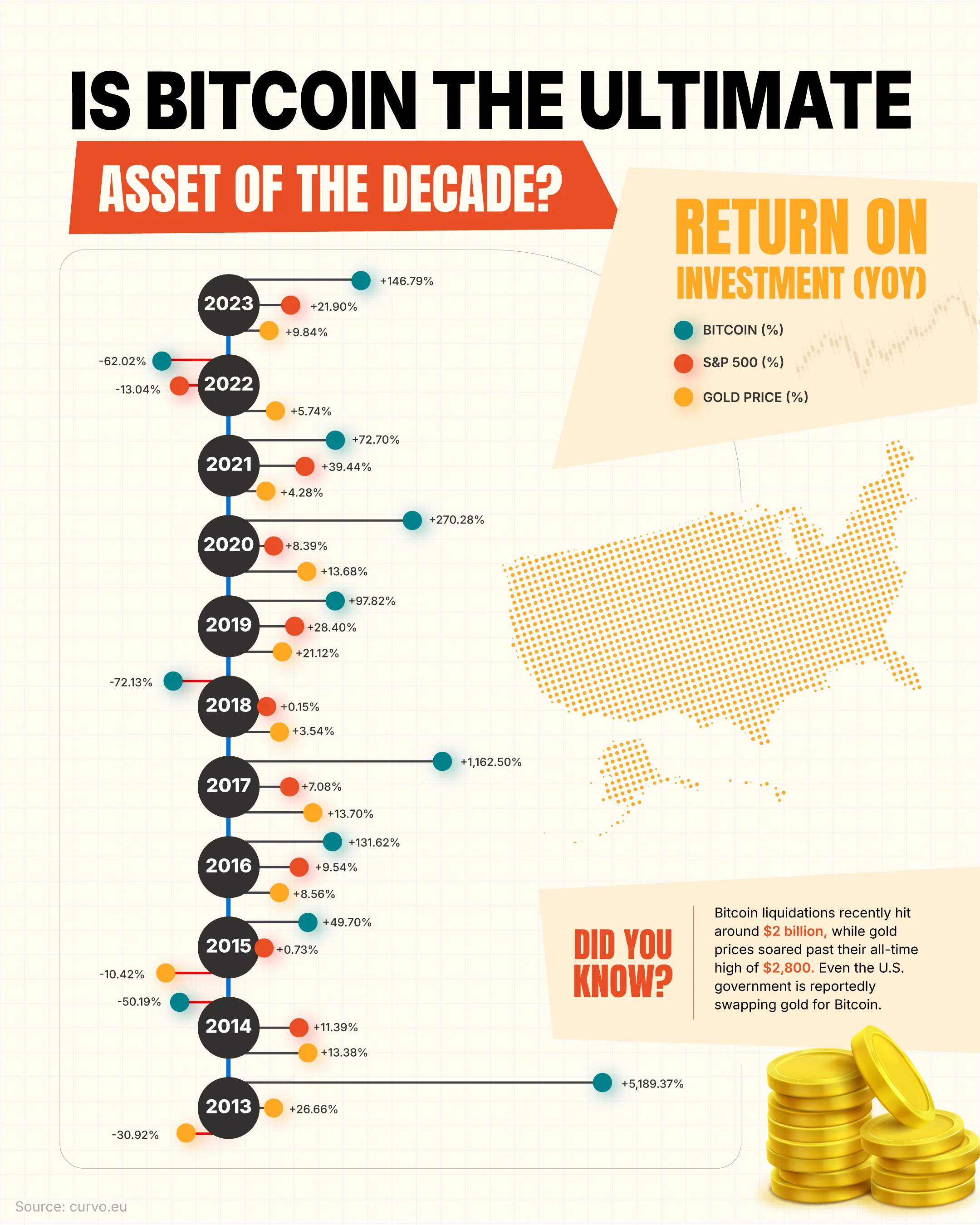 IS BITCOIN THE ULTIMATE

ASSET OF THE DECADE?

RETURN ON INVESTMENT (YOY)

BITCOIN (%)
S&P 500 (%)
GOLD PRICE (%)

2023
+146.79%
+21.90%
+9.84%

2022
-62.02%
-13.04%
+5.74%

2021
+72.70%
+39.44%
+4.28%

2020
+270.28%
+8.39%
+13.68%

2019
+97.82%
+28.40%
+21.12%

2018
-72.13%
+0.15%
+3.54%

2017
+1,162.50%
+7.08%
+13.70%

2016
+131.62%
+9.54%
+8.56%

2015
+49.70%
+0.73%
-10.42%

2014
-50.19%
+11.39%
+13.38%

2013
+5,189.37%
+26.66%
-30.92%

DID YOU KNOW?

Bitcoin liquidations recently hit around $2 billion, while gold prices soared past their all-time high of $2,800. Even the U.S. government is reportedly swapping gold for Bitcoin.

Source: curvo.eu