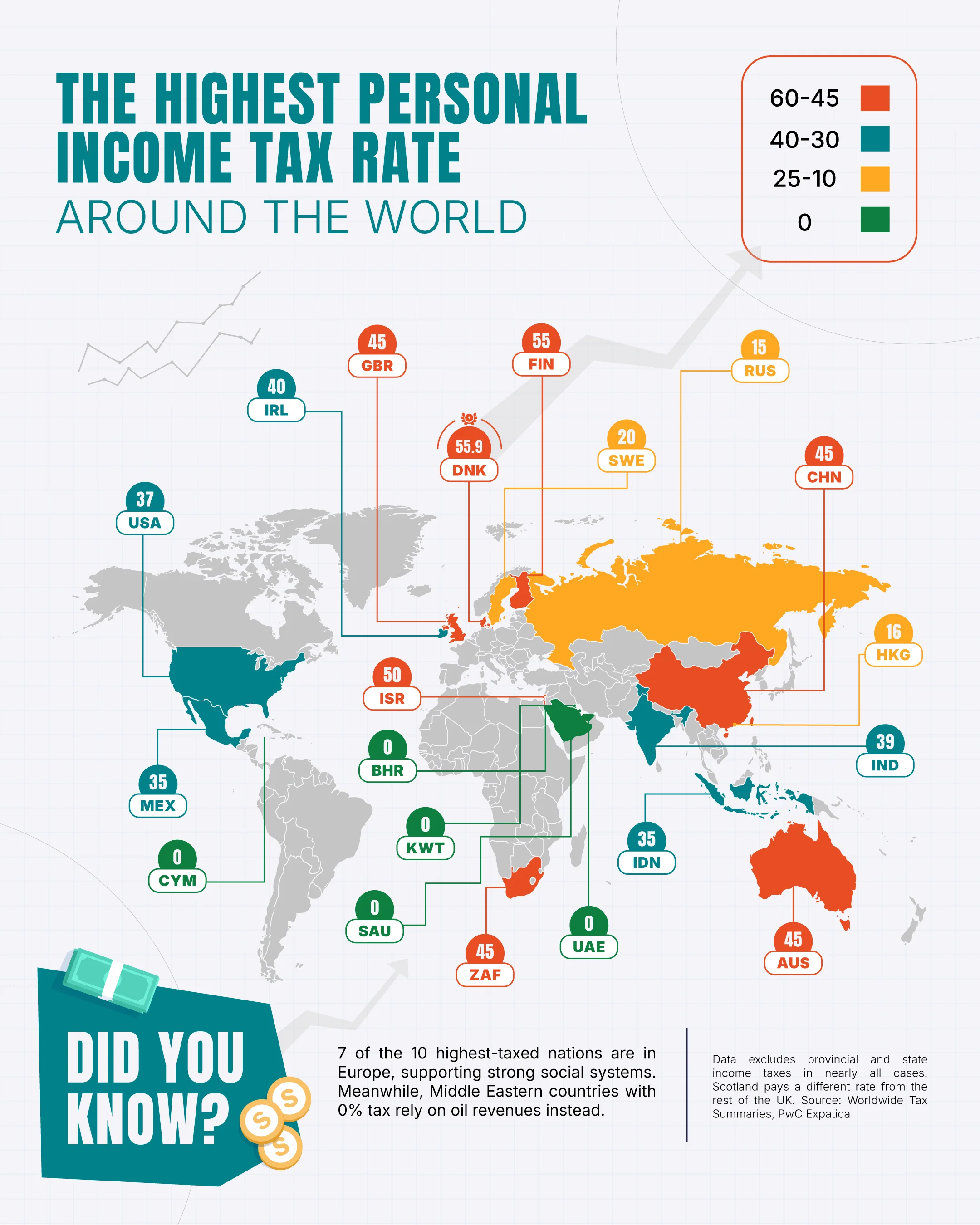 THE HIGHEST PERSONAL INCOME TAX RATE
AROUND THE WORLD

60-45
40-30
25-10
0

45
GBR

55
FIN

15
RUS

40
IRL

55.9
DNK

20
SWE

45
CHN

37
USA

16
HKG

50
ISR

0
BHR

39
IND

35
MEX

0
KWT

35
IDN

0
CYM

0
SAU

45
ZAF

0
UAE

45
AUS

DID YOU KNOW?

7 of the 10 highest-taxed nations are in Europe, supporting strong social systems. Meanwhile, Middle Eastern countries with 0% tax rely on oil revenues instead.

Data excludes provincial and state income taxes in nearly all cases. Scotland pays a different rate from the rest of the UK. Source: Worldwide Tax Summaries, PwC Expatica